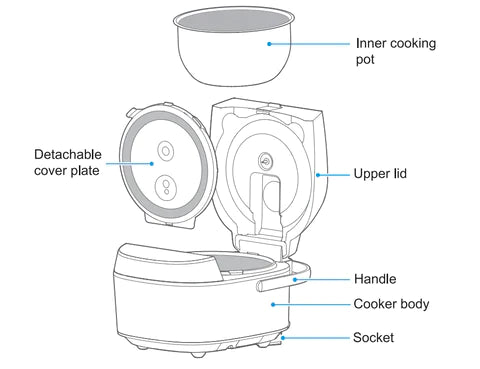 Inner cooking pot

Detachable cover plate

Upper lid

Handle

Cooker body

Socket